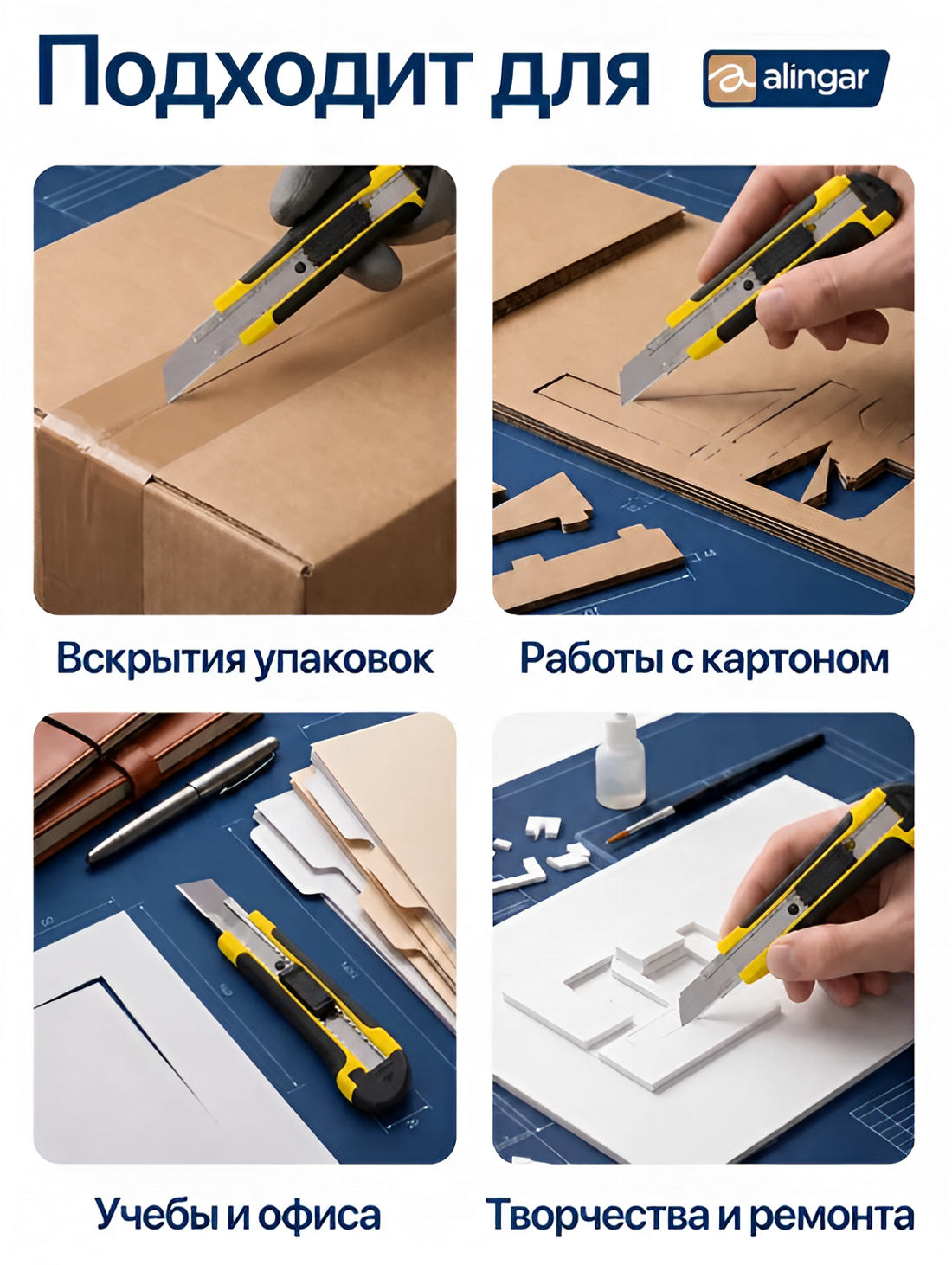 Подходит для

alingar

Вскрытия упаковок

Работы с картоном

Учебы и офиса

Творчества и ремонта