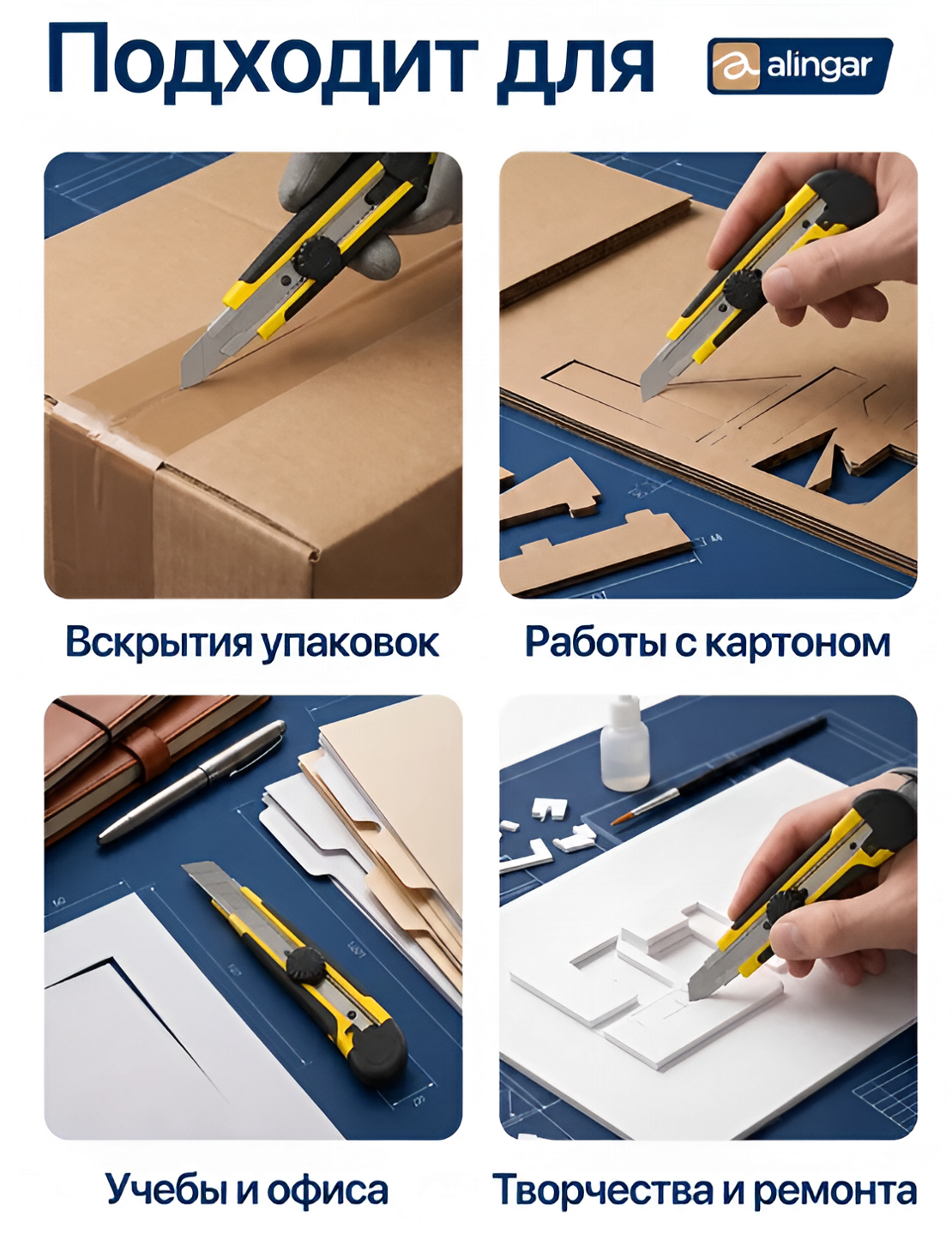 Подходит для

alingar

Вскрытия упаковок

Работы с картоном

Учебы и офиса

Творчества и ремонта